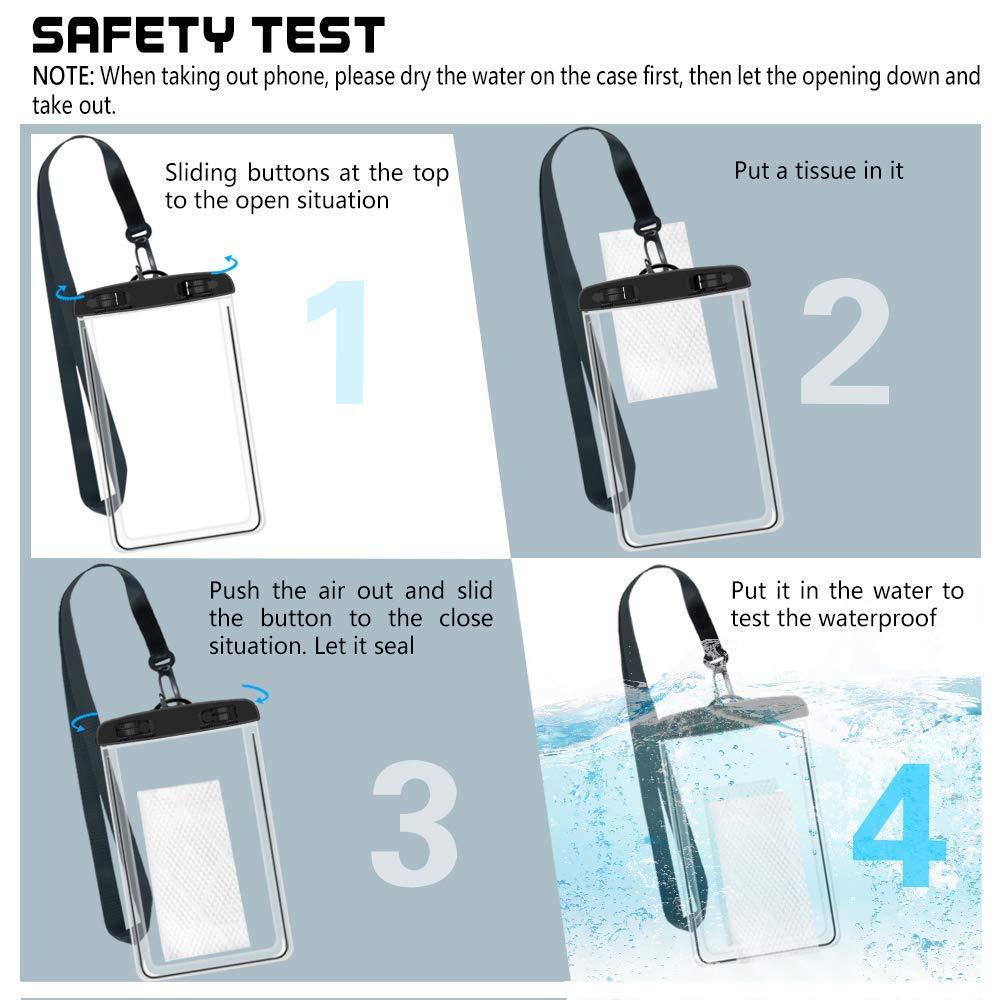 SAFETY TEST

NOTE: When taking out phone, please dry the water on the case first, then let the opening down and take out.

Sliding buttons at the top to the open situation

1

Put a tissue in it

2

Push the air out and slid the button to the close situation. Let it seal

3

Put it in the water to test the waterproof

4